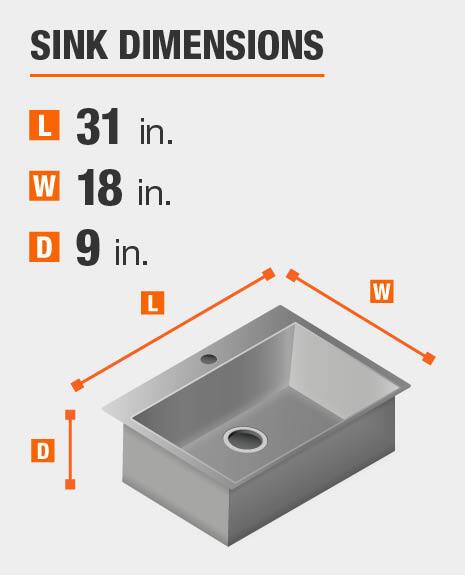 SINK DIMENSIONS

L 31 in.

W 18 in.

D 9 in.

L

W

D