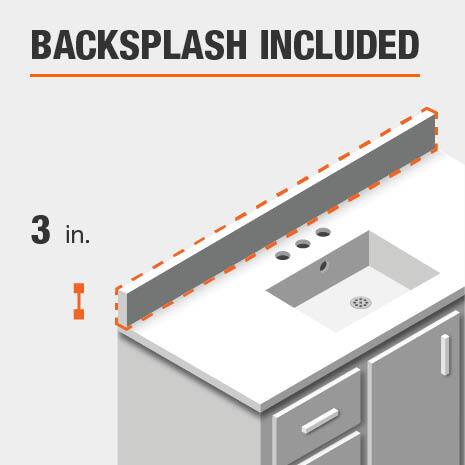 BACKSPLASH INCLUDED

3 in.