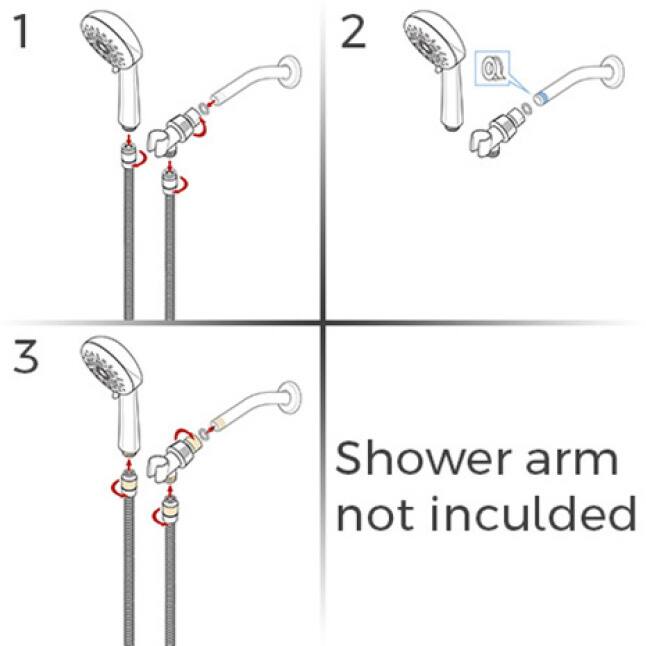 1

2

3

Shower arm not inculded