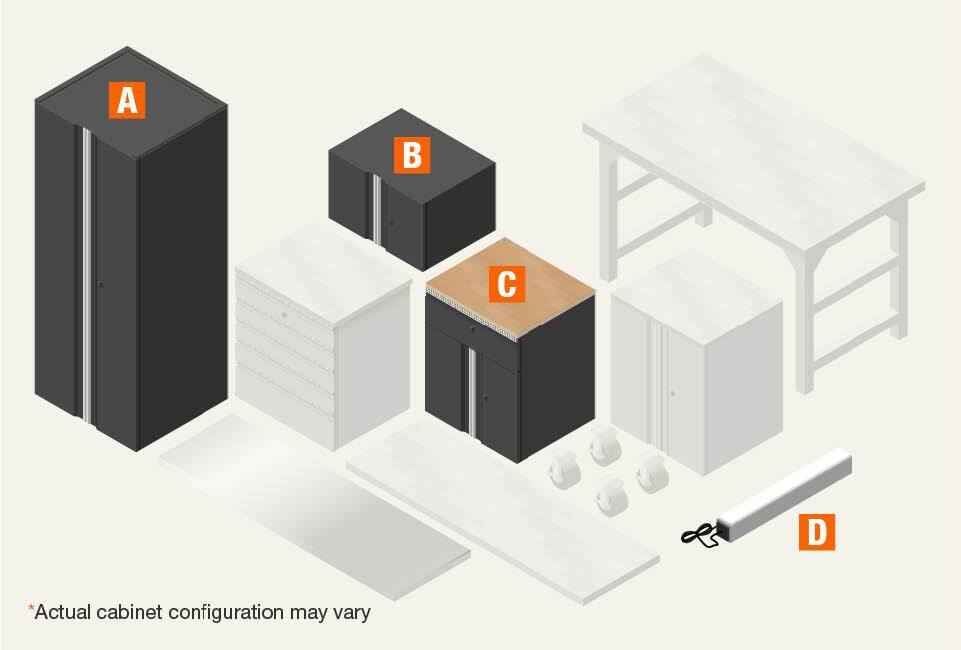 A

B

C

D

*Actual cabinet configuration may vary