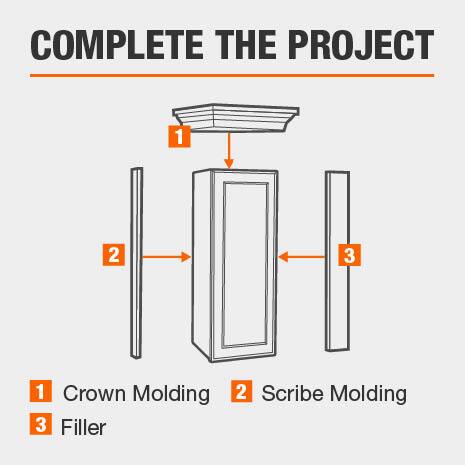 COMPLETE THE PROJECT

1

2

3

1 Crown Molding 2 Scribe Molding
3 Filler