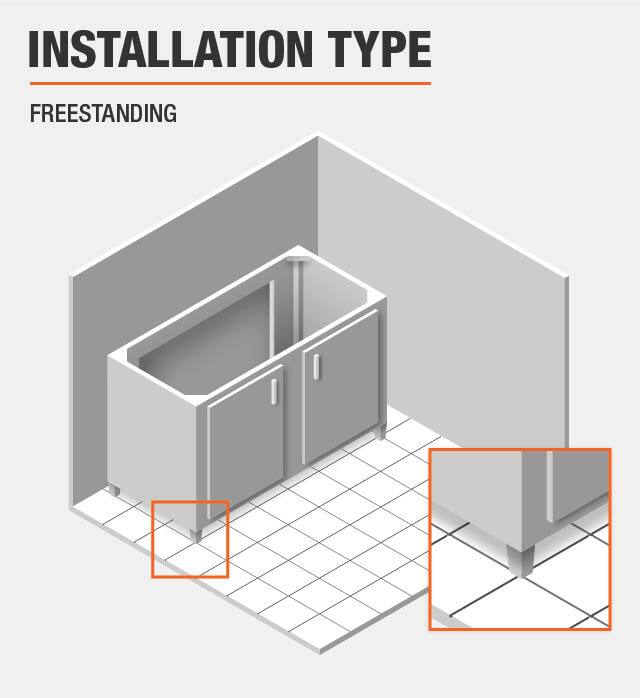 INSTALLATION TYPE

FREESTANDING