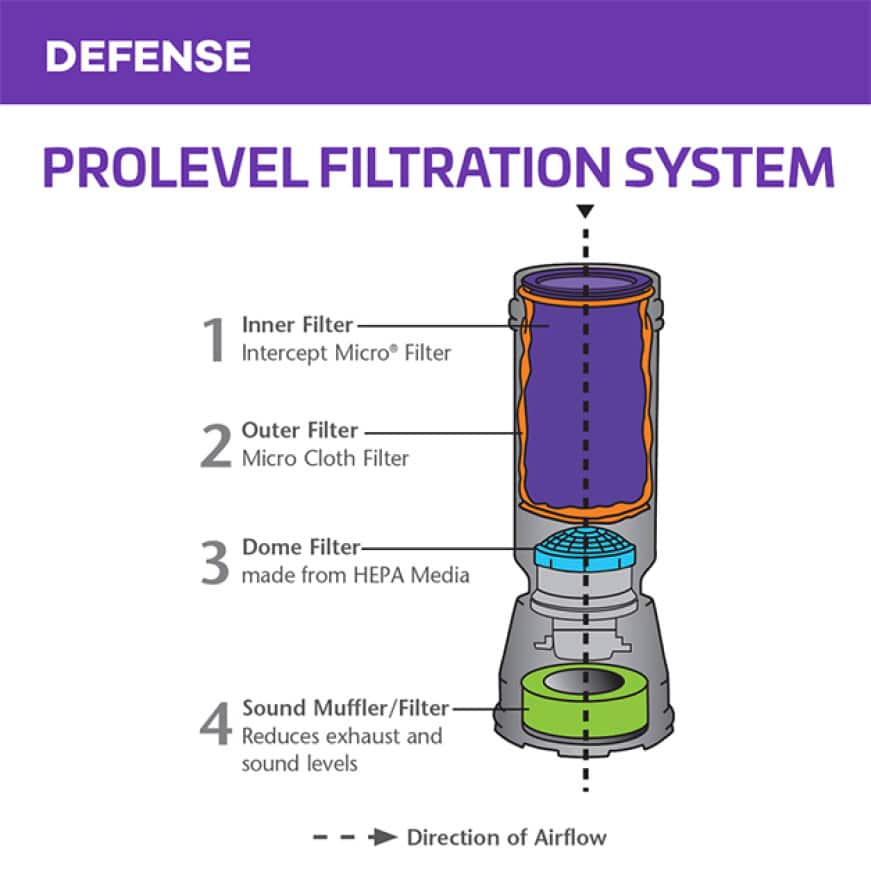 DEFENSE

PROLEVEL FILTRATION SYSTEM

1 Inner Filter
Intercept Micro® Filter

2 Outer Filter
Micro Cloth Filter

3 Dome Filter
made from HEPA Media

4 Sound Muffler/Filter
Reduces exhaust and sound levels

Direction of Airflow