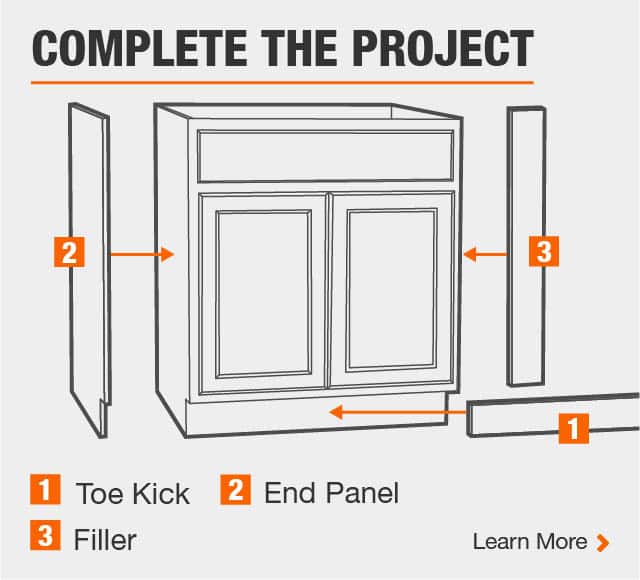 COMPLETE THE PROJECT

2

3

1

1 Toe Kick

2 End Panel

3 Filler

Learn More