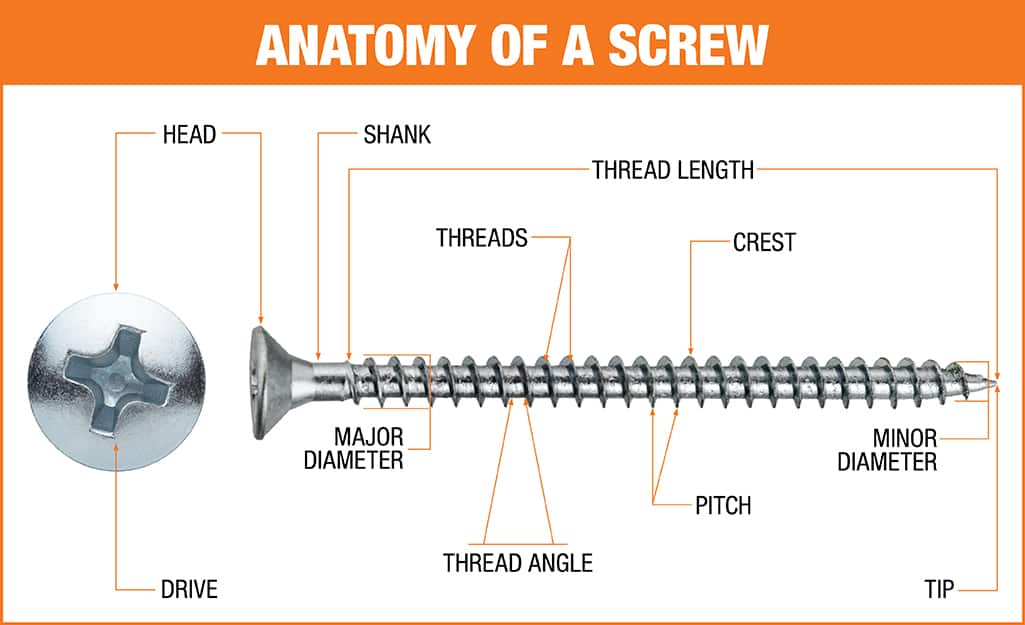 ANATOMY OF A SCREW

HEAD

SHANK

THREAD LENGTH

THREADS

CREST

MAJOR DIAMETER

MINOR DIAMETER

PITCH

THREAD ANGLE

DRIVE

TIP