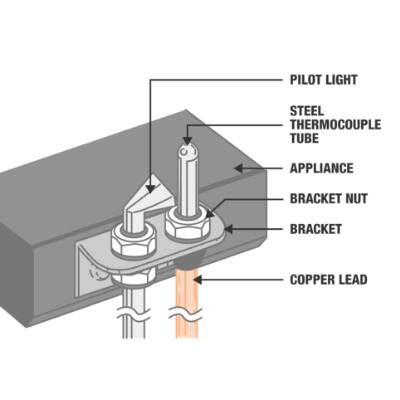 PILOT LIGHT

STEEL THERMOCOUPLE TUBE

APPLIANCE

BRACKET NUT

BRACKET

COPPER LEAD